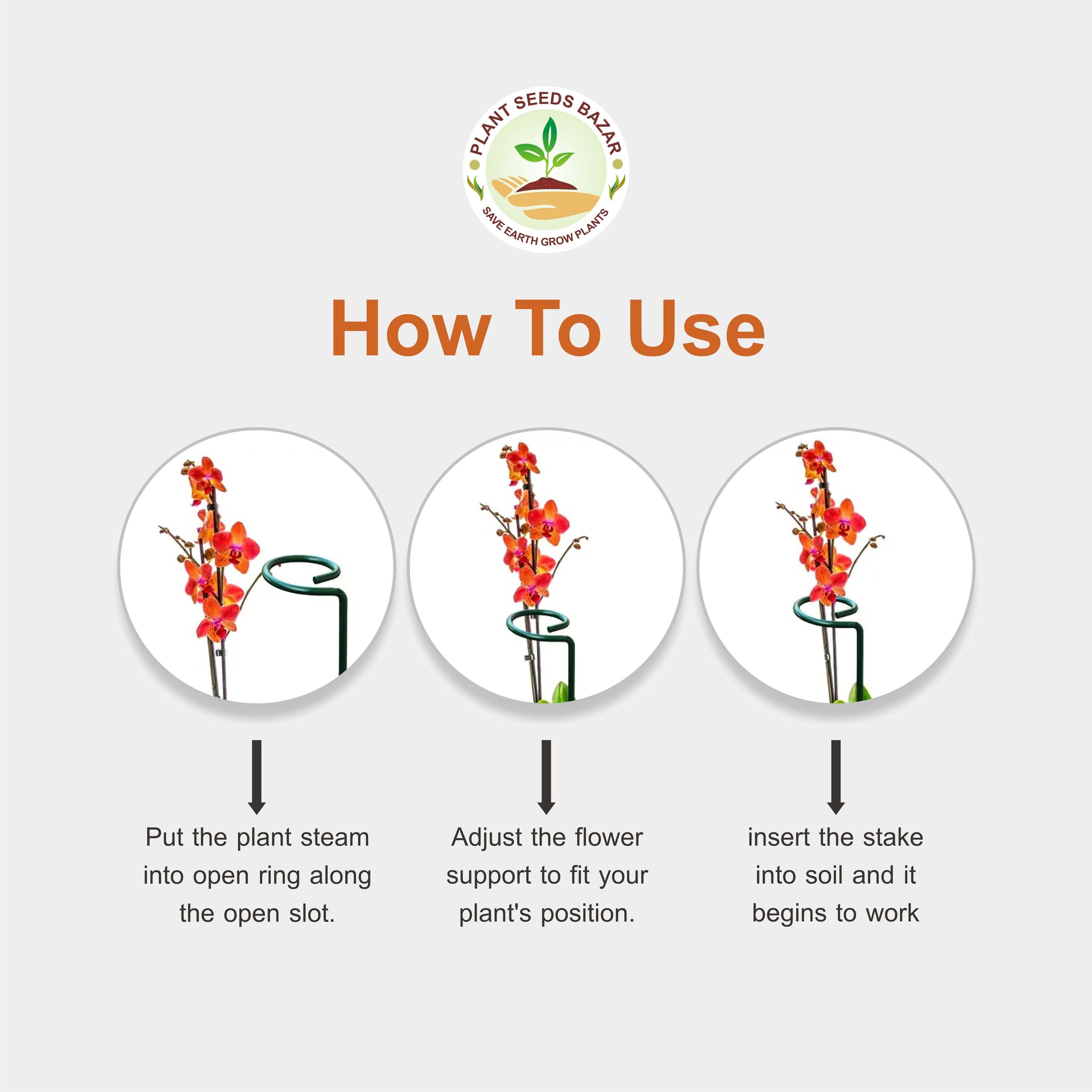 PLANT SEEDS BAZAR
SAVE EARTH GROW PLANTS

How To Use

Put the plant steam into open ring along the open slot.

Adjust the flower support to fit your plant's position.

insert the stake into soil and it begins to work